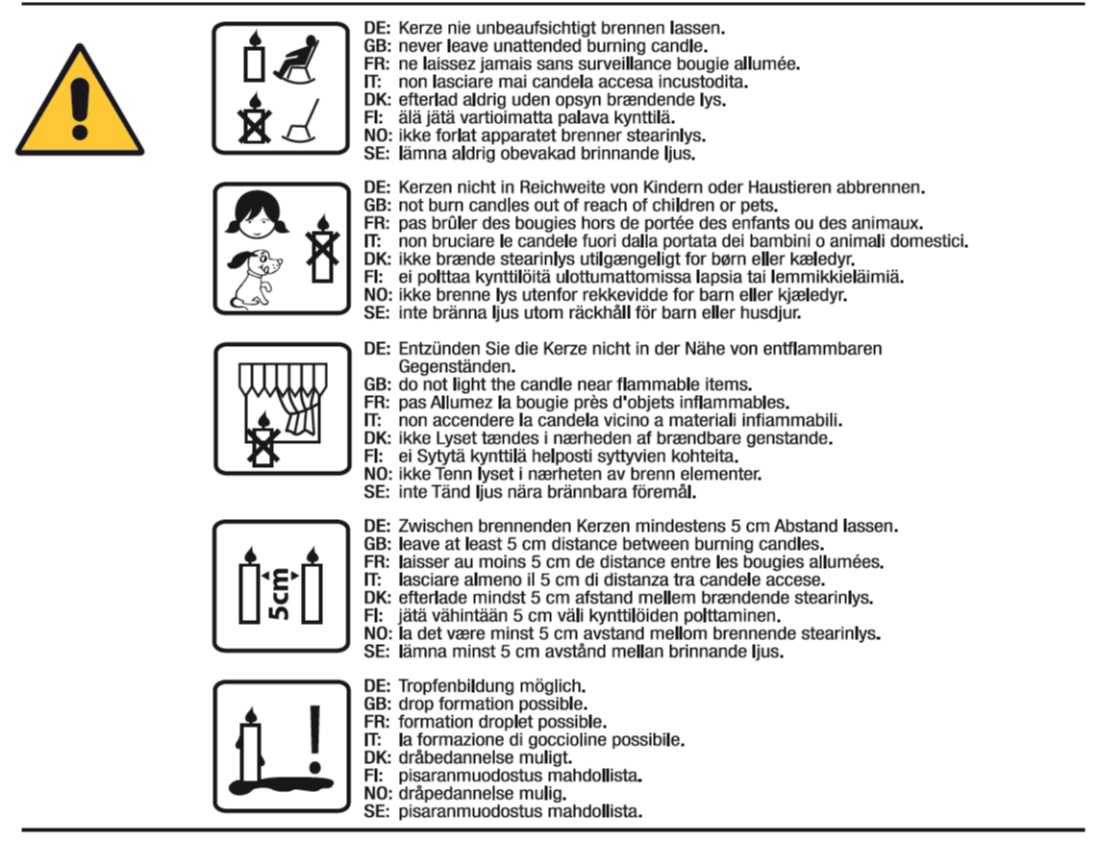 DE: Kerze nie unbeaufsichtigt brennen lassen.
GB: never leave unattended burning candle.
FR: ne laissez jamais sans surveillance bougie allumée.
IT: non lasciare mai candela accesa incustodita.
DK: efterlad aldrig uden opsyn brændende lys.
FI: älä jätä vartioimatta palava kynttilä.
NO: ikke forlat apparatet brenner stearinlys.
SE: lämna aldrig obevakad brinnande ljus.

DE: Kerzen nicht in Reichweite von Kindern oder Haustieren abbrennen.
GB: not burn candles out of reach of children or pets.
FR: pas brûler des bougies hors de portée des enfants ou des animaux.
IT: non bruciare le candele fuori dalla portata dei bambini o animali domestici.
DK: ikke brænde stearinlys utilgængeligt for børn eller kæledyr.
FI: ei polttaa kynttilöitä ulottumattomissa lapsia tai lemmikkieläimiä.
NO: ikke brenne lys utenfor rekkevidde for barn eller kjæledyr.
SE: inte bränna ljus utom räckhåll för barn eller husdjur.

DE: Entzünden Sie die Kerze nicht in der Nähe von entflammbaren Gegenständen.
GB: do not light the candle near flammable items.
FR: pas Allumez la bougie près d'objets inflammables.
IT: non accendere la candela vicino a materiali infiammabili.
DK: ikke Lyset tændes i nærheden af brændbare genstande.
FI: ei Sytytä kynttilä helposti syttyvien kohteita.
NO: ikke Tenn lyset i nærheten av brenn elementer.
SE: inte Tänd ljus nära brännbara föremål.

5cm

DE: Zwischen brennenden Kerzen mindestens 5 cm Abstand lassen.
GB: leave at least 5 cm distance between burning candles.
FR: laisser au moins 5 cm de distance entre les bougies allumées.
IT: lasciare almeno il 5 cm di distanza tra candele accese.
DK: efterlade mindst 5 cm afstand mellem brændende stearinlys.
FI: jätä vähintään 5 cm väli kynttilöiden polttaminen.
NO: la det være minst 5 cm avstand mellom brennende stearinlys.
SE: lämna minst 5 cm avstånd mellan brinnande ljus.

DE: Tropfenbildung möglich.
GB: drop formation possible.
FR: formation droplet possible.
IT: la formazione di goccioline possibile.
DK: dråbedannelse muligt.
FI: pisaranmuodostus mahdollista.
NO: dråpedannelse mulig.
SE: pisaranmuodostus mahdollista.